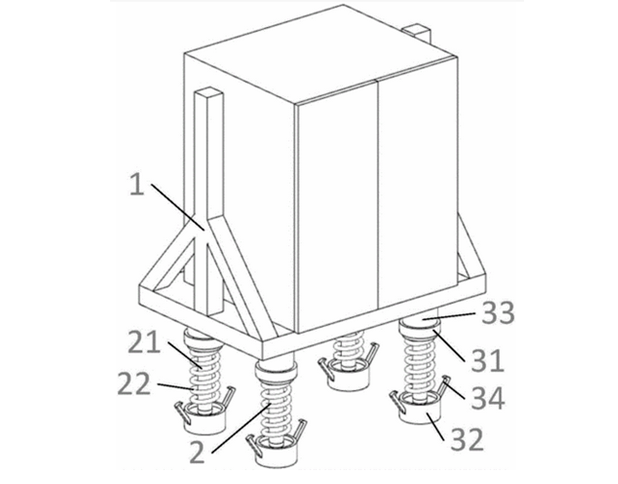 1
33
21
31
22
34
2
32